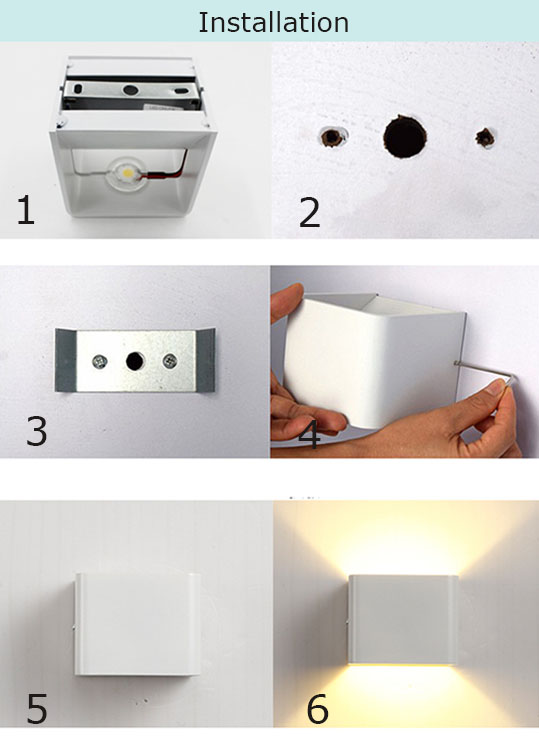 Installation

1

2

3

4

5

6